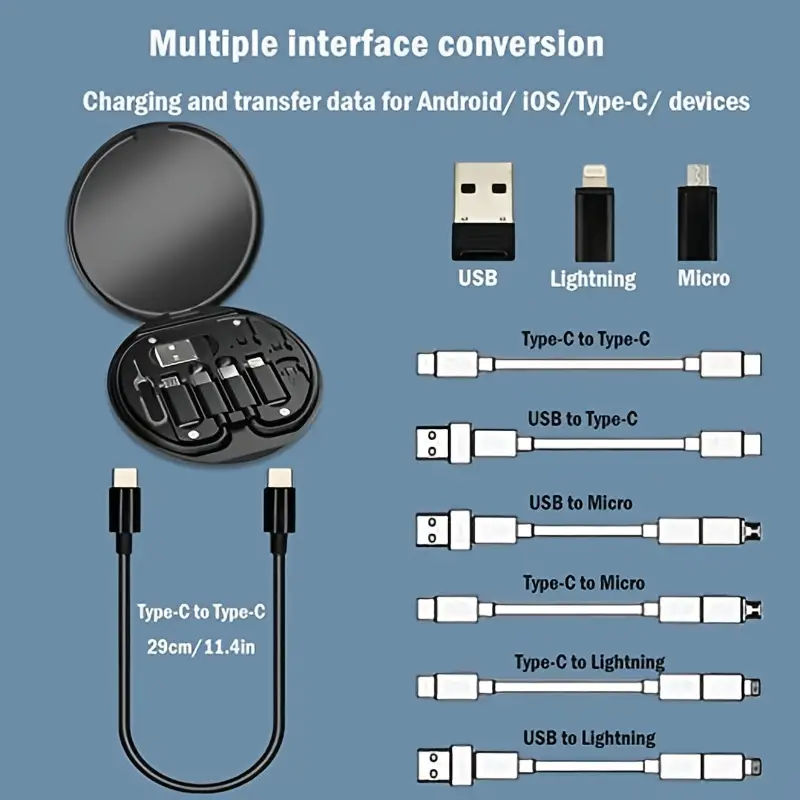 Multiple interface conversion

Charging and transfer data for Android/ iOS/Type-C/ devices

USB

Lightning

Micro

Type-C to Type-C

USB to Type-C

USB to Micro

Type-C to Micro

Type-C to Lightning

USB to Lightning

Type-C to Type-C

29cm/11.4in