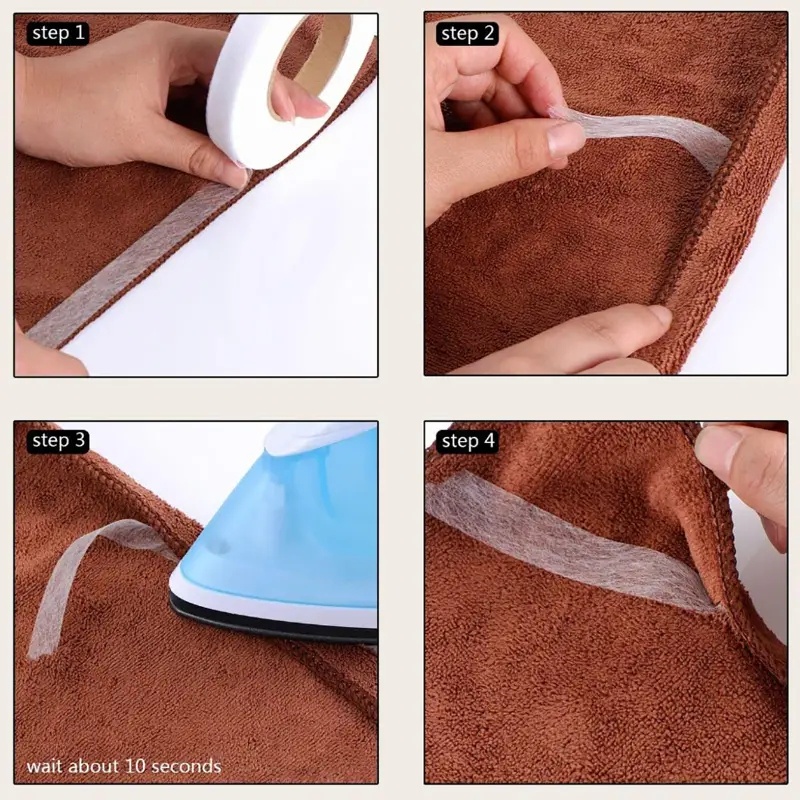 step 1

step 2

step 3

wait about 10 seconds

step 4